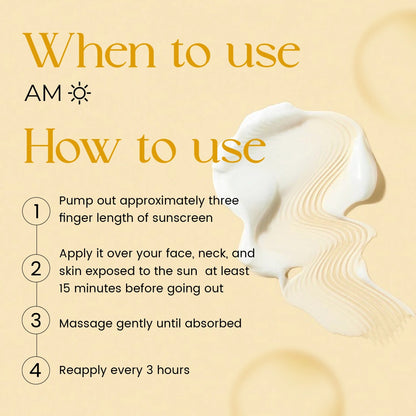 When to use

AM

How to use

1 Pump out approximately three finger length of sunscreen

2 Apply it over your face, neck, and skin exposed to the sun at least 15 minutes before going out

3 Massage gently until absorbed

4 Reapply every 3 hours