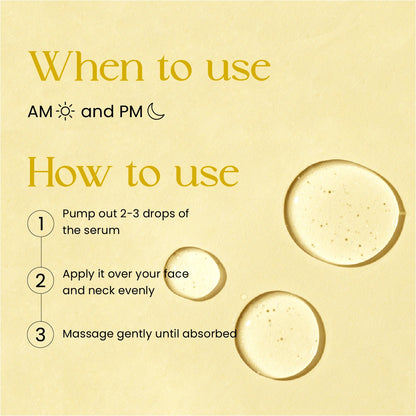 When to use

AM and PM

How to use

1 Pump out 2-3 drops of the serum

2 Apply it over your face and neck evenly

3 Massage gently until absorbed